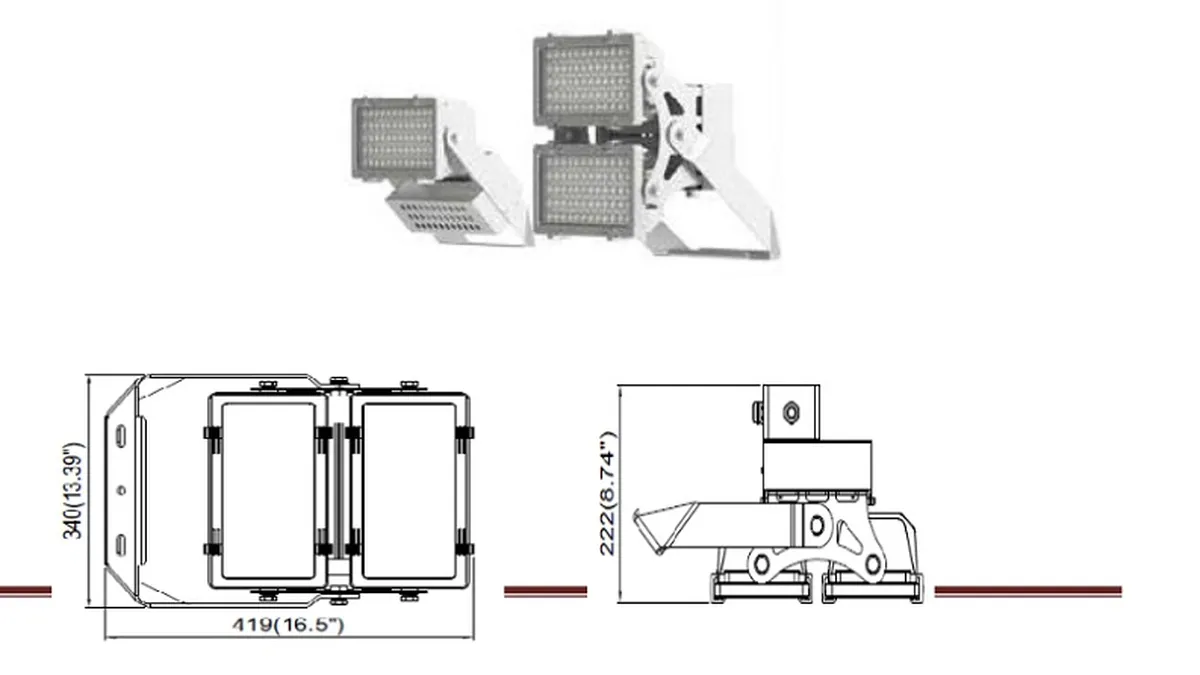 340(13.39")

419(16.5")

222(8.74")